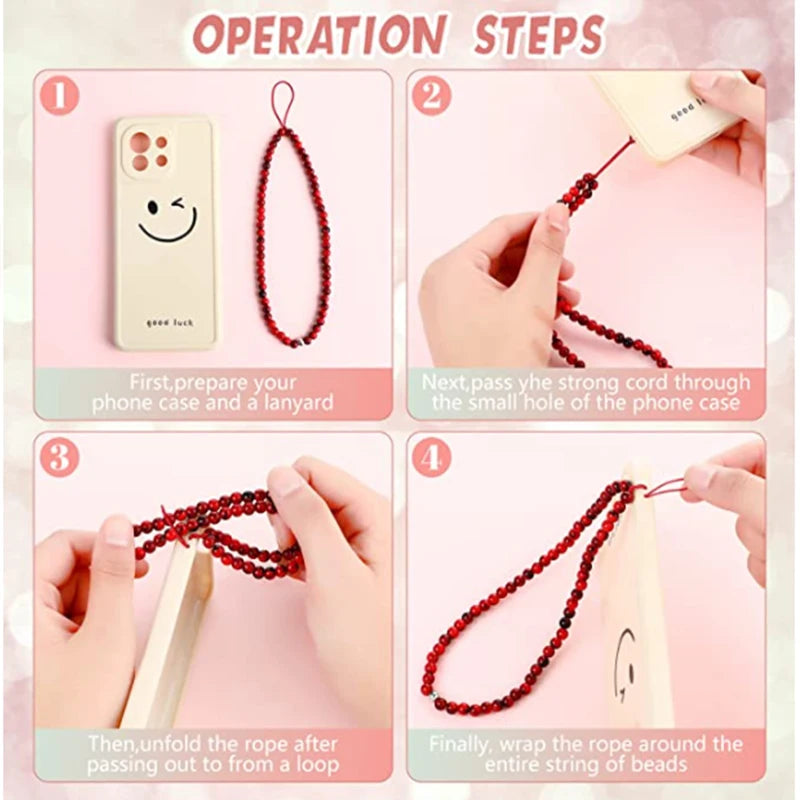 OPERATION STEPS

1

good luck

First,prepare your phone case and a lanyard

2

good lu

Next,pass yhe strong cord through the small hole of the phone case

3

Then,unfold the rope after passing out to from a loop

4

Finally, wrap the rope around the entire string of beads